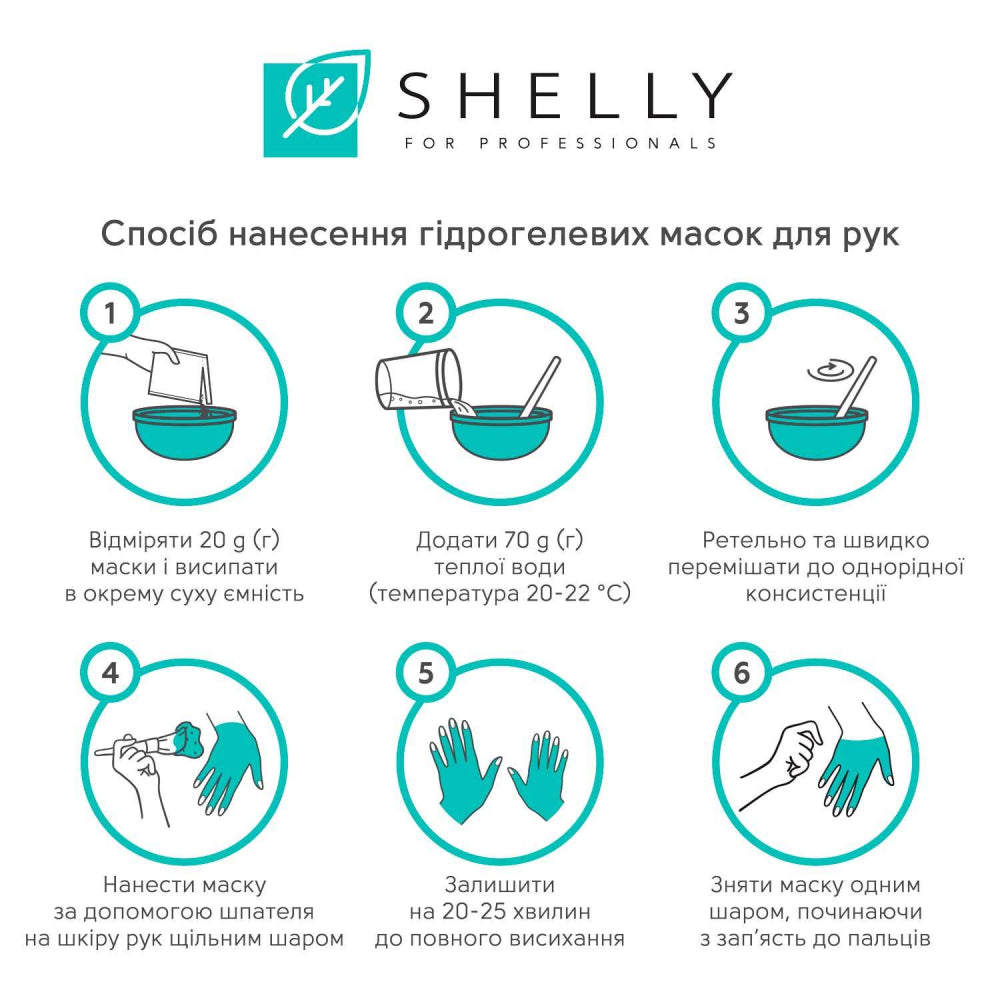 SHELLY
FOR PROFESSIONALS

Спосіб нанесення гідрогелевих масок для рук

1
Відміряти 20 g (г) маски і висипати в окрему суху ємність

2
Додати 70 g (г) теплої води (температура 20-22 °C)

3
Ретельно та швидко перемішати до однорідної консистенції

4
Нанести маску за допомогою шпателя на шкіру рук щільним шаром

5
Залишити на 20-25 хвилин до повного висихання

6
Зняти маску одним шаром, починаючи з зап'ясть до пальців